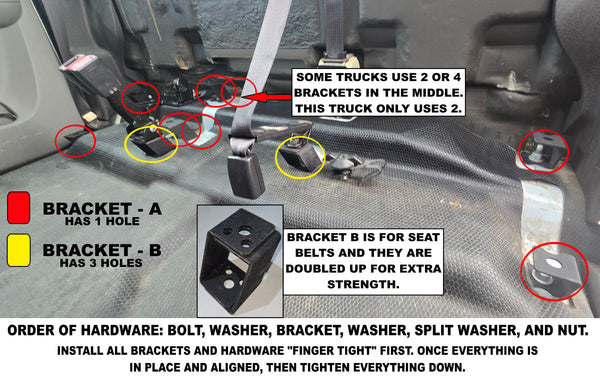 SOME TRUCKS USE 2 OR 4 BRACKETS IN THE MIDDLE. THIS TRUCK ONLY USES 2.

BRACKET - A
HAS 1 HOLE

BRACKET - B
HAS 3 HOLES

BRACKET B IS FOR SEAT BELTS AND THEY ARE DOUBLED UP FOR EXTRA STRENGTH.

ORDER OF HARDWARE: BOLT, WASHER, BRACKET, WASHER, SPLIT WASHER, AND NUT.

INSTALL ALL BRACKETS AND HARDWARE "FINGER TIGHT" FIRST. ONCE EVERYTHING IS IN PLACE AND ALIGNED, THEN TIGHTEN EVERYTHING DOWN.