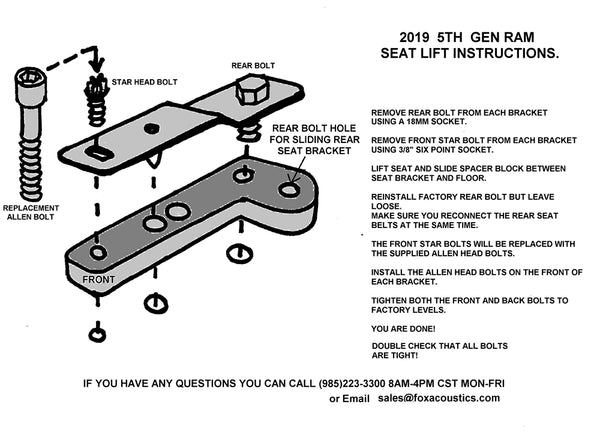 2019 5TH GEN RAM
SEAT LIFT INSTRUCTIONS.

STAR HEAD BOLT

REAR BOLT

REAR BOLT HOLE FOR SLIDING REAR SEAT BRACKET

REPLACEMENT ALLEN BOLT

FRONT

REMOVE REAR BOLT FROM EACH BRACKET USING A 18MM SOCKET.

REMOVE FRONT STAR BOLT FROM EACH BRACKET USING 3/8" SIX POINT SOCKET.

LIFT SEAT AND SLIDE SPACER BLOCK BETWEEN SEAT BRACKET AND FLOOR.

REINSTALL FACTORY REAR BOLT BUT LEAVE LOOSE.
MAKE SURE YOU RECONNECT THE REAR SEAT BELTS AT THE SAME TIME.

THE FRONT STAR BOLTS WILL BE REPLACED WITH THE SUPPLIED ALLEN HEAD BOLTS.

INSTALL THE ALLEN HEAD BOLTS ON THE FRONT OF EACH BRACKET.

TIGHTEN BOTH THE FRONT AND BACK BOLTS TO FACTORY LEVELS.

YOU ARE DONE!

DOUBLE CHECK THAT ALL BOLTS ARE TIGHT!

IF YOU HAVE ANY QUESTIONS YOU CAN CALL (985)223-3300 8AM-4PM CST MON-FRI
or Email sales@foxacoustics.com